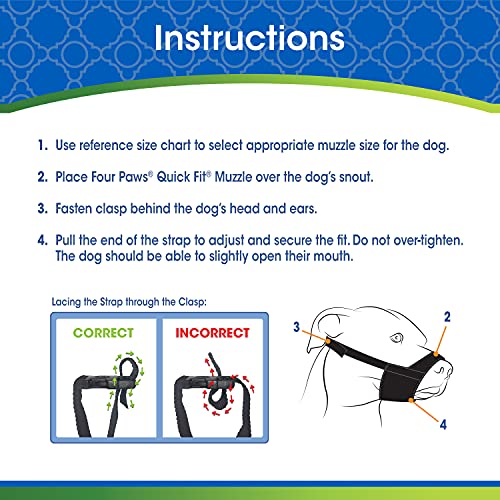 Instructions

1. Use reference size chart to select appropriate muzzle size for the dog.

2. Place Four Paws® Quick Fit® Muzzle over the dog's snout.

3. Fasten clasp behind the dog's head and ears.

4. Pull the end of the strap to adjust and secure the fit. Do not over-tighten. The dog should be able to slightly open their mouth.

Lacing the Strap through the Clasp:

CORRECT

INCORRECT

3

2

4