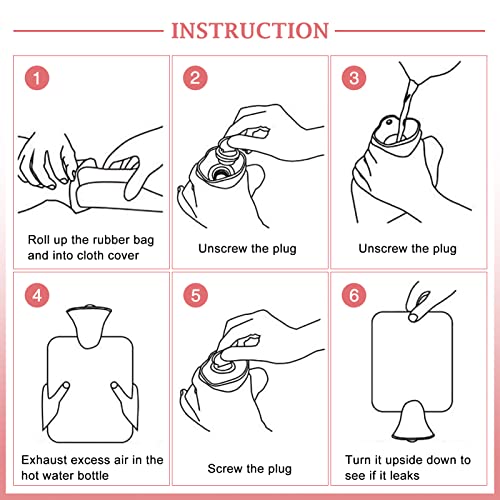 INSTRUCTION

1
Roll up the rubber bag and into cloth cover

2
Unscrew the plug

3
Unscrew the plug

4
Exhaust excess air in the hot water bottle

5
Screw the plug

6
Turn it upside down to see if it leaks