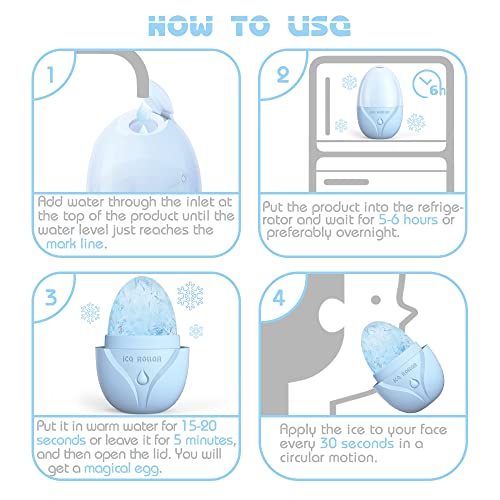 HOW TO USE

1

Add water through the inlet at the top of the product until the water level just reaches the mark line.

2

6h

Put the product into the refrigerator and wait for 5-6 hours or preferably overnight.

3

ICE ROLLER

Put it in warm water for 15-20 seconds or leave it for 5 minutes, and then open the lid. You will get a magical egg.

4

ICE ROLLER

Apply the ice to your face every 30 seconds in a circular motion.