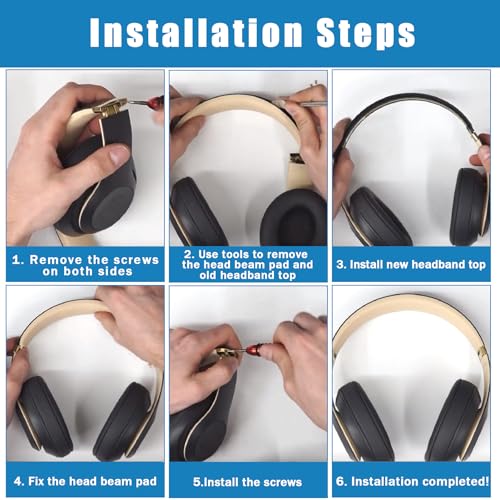 Installation Steps

1. Remove the screws on both sides

2. Use tools to remove the head beam pad and old headband top

3. Install new headband top

4. Fix the head beam pad

5.Install the screws

6. Installation completed!