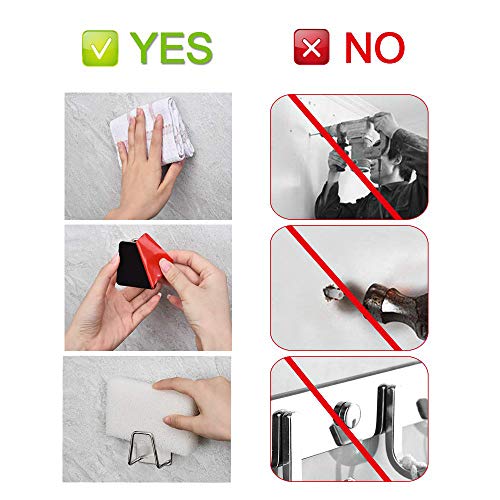 YES

NO