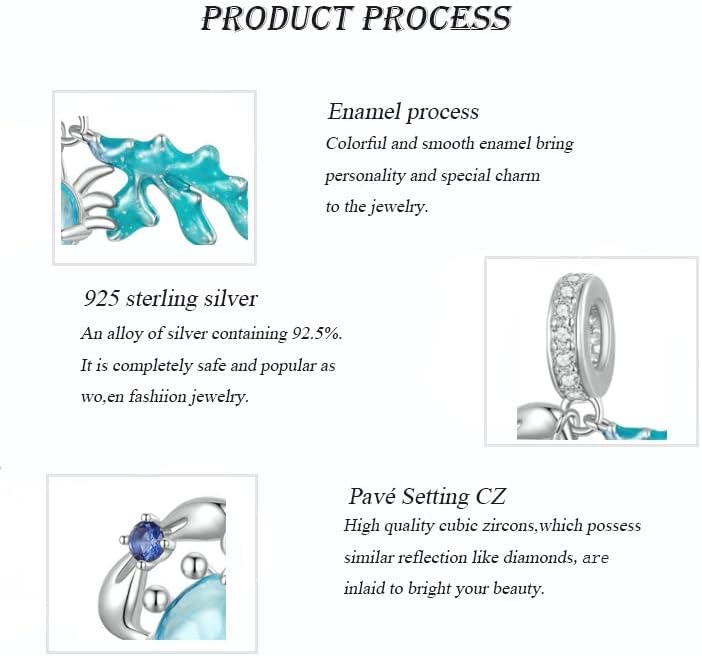 PRODUCT PROCESS

Enamel process
Colorful and smooth enamel bring personality and special charm to the jewelry.

925 sterling silver
An alloy of silver containing 92.5%. It is completely safe and popular as wo,en fashiion jewelry.

Pavé Setting CZ
High quality cubic zircons,which possess similar reflection like diamonds, are inlaid to bright your beauty.