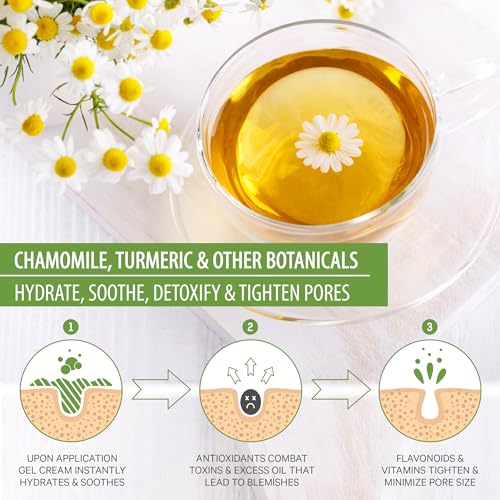 CHAMOMILE, TURMERIC & OTHER BOTANICALS
HYDRATE, SOOTHE, DETOXIFY & TIGHTEN PORES

1
UPON APPLICATION GEL CREAM INSTANTLY HYDRATES & SOOTHES

2
ANTIOXIDANTS COMBAT TOXINS & EXCESS OIL THAT LEAD TO BLEMISHES

3
FLAVONOIDS & VITAMINS TIGHTEN & MINIMIZE PORE SIZE