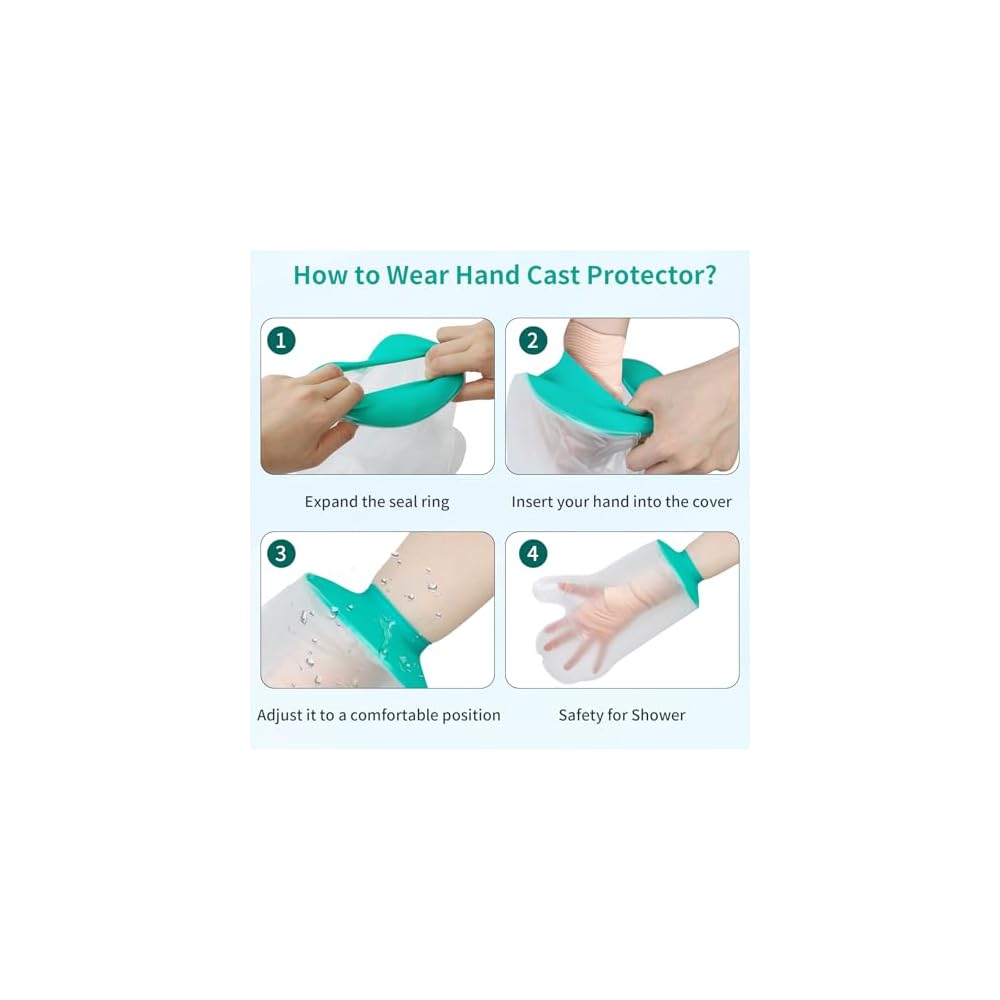 How to Wear Hand Cast Protector?

1

Expand the seal ring

2

Insert your hand into the cover

3

Adjust it to a comfortable position

4

Safety for Shower