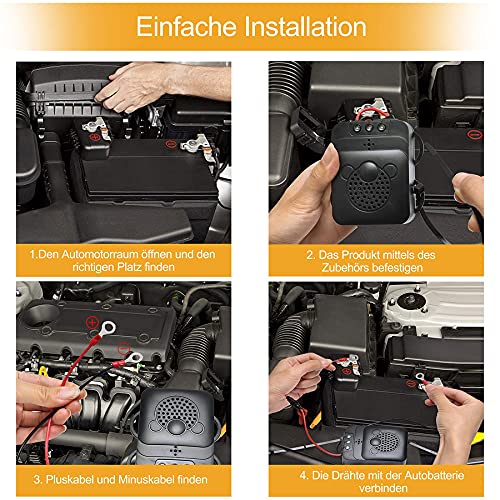 Einfache Installation

1.Den Automotorraum öffnen und den richtigen Platz finden

2. Das Produkt mittels des Zubehörs befestigen

3. Pluskabel und Minuskabel finden

4. Die Drähte mit der Autobatterie verbinden