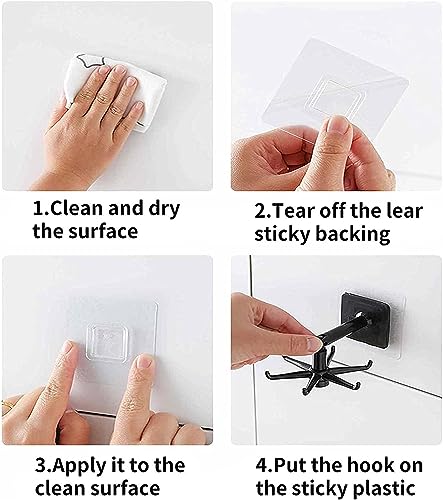 1.Clean and dry the surface

2.Tear off the lear sticky backing

3.Apply it to the clean surface

4.Put the hook on the sticky plastic