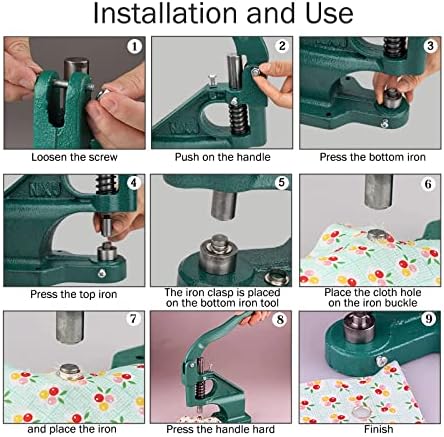 Installation and Use

1
Loosen the screw

2
Push on the handle

3
Press the bottom iron

4
NXJ
Press the top iron

5
The iron clasp is placed on the bottom iron tool

6
Place the cloth hole on the iron buckle

7
and place the iron

8
Press the handle hard

9
Finish