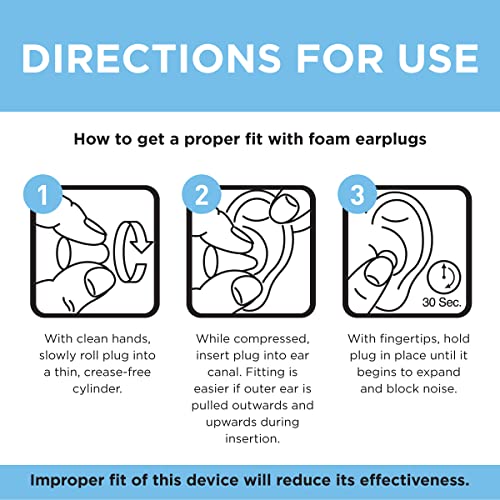 DIRECTIONS FOR USE

How to get a proper fit with foam earplugs

1

With clean hands, slowly roll plug into a thin, crease-free cylinder.

2

While compressed, insert plug into ear canal. Fitting is easier if outer ear is pulled outwards and upwards during insertion.

3

30 Sec.

With fingertips, hold plug in place until it begins to expand and block noise.

Improper fit of this device will reduce its effectiveness.