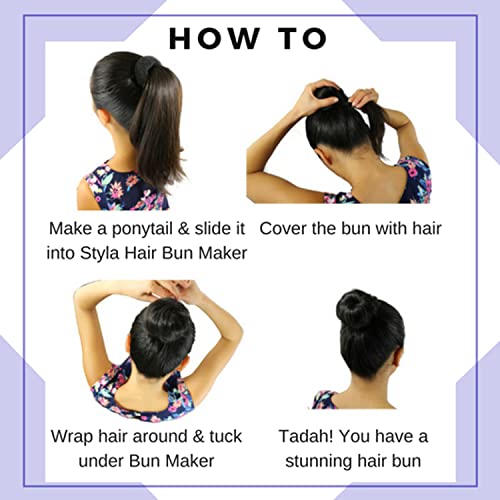 HOW TO

Make a ponytail & slide it into Styla Hair Bun Maker

Cover the bun with hair

Wrap hair around & tuck under Bun Maker

Tadah! You have a stunning hair bun