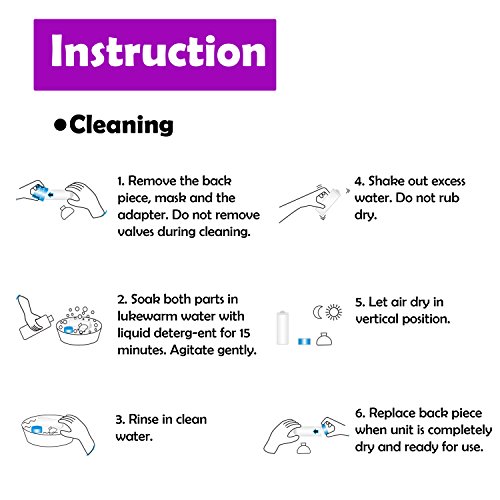 Instruction

•Cleaning

1. Remove the back piece, mask and the adapter. Do not remove valves during cleaning.

2. Soak both parts in lukewarm water with liquid deterg-ent for 15 minutes. Agitate gently.

3. Rinse in clean water.

4. Shake out excess water. Do not rub dry.

5. Let air dry in vertical position.

6. Replace back piece when unit is completely dry and ready for use.