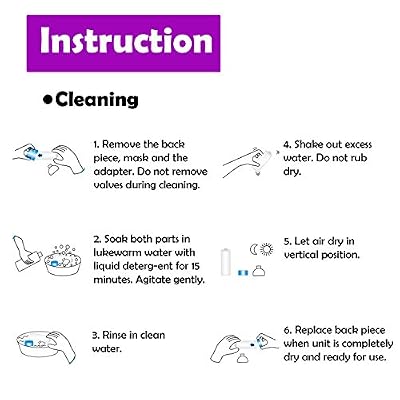 Instruction

• Cleaning

1. Remove the back piece, mask and the adapter. Do not remove valves during cleaning.

2. Soak both parts in lukewarm water with liquid deterg-ent for 15 minutes. Agitate gently.

3. Rinse in clean water.

4. Shake out excess water. Do not rub dry.

5. Let air dry in vertical position.

6. Replace back piece when unit is completely dry and ready for use.