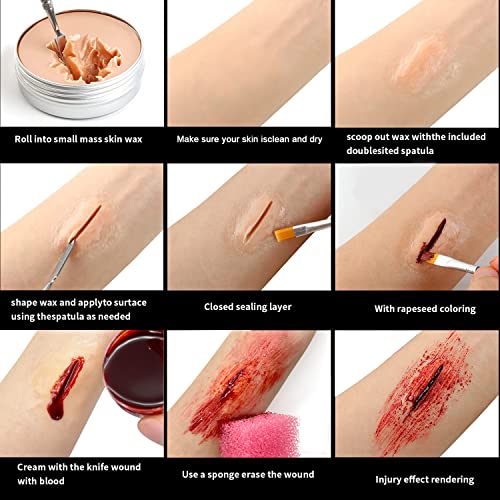 Roll into small mass skin wax

Make sure your skin isclean and dry

scoop out wax withthe included doublesited spatula

shape wax and applyto surtace using thespatula as needed

Closed sealing layer

With rapeseed coloring

Cream with the knife wound with blood

Use a sponge erase the wound

Injury effect rendering