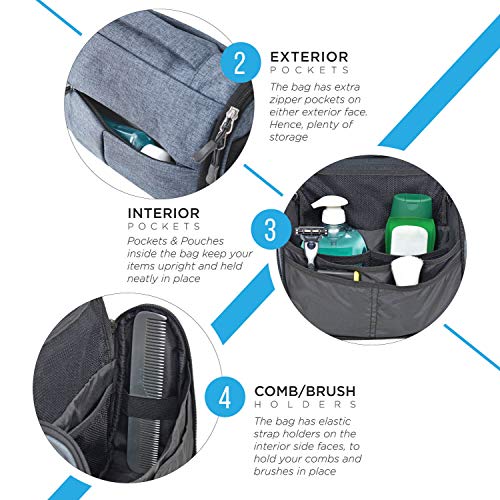 2

EXTERIOR
POCKETS

The bag has extra zipper pockets on either exterior face. Hence, plenty of storage

INTERIOR
POCKETS

Pockets & Pouches inside the bag keep your items upright and held neatly in place

3

4

COMB/BRUSH
HOLDERS

The bag has elastic strap holders on the interior side faces, to hold your combs and brushes in place