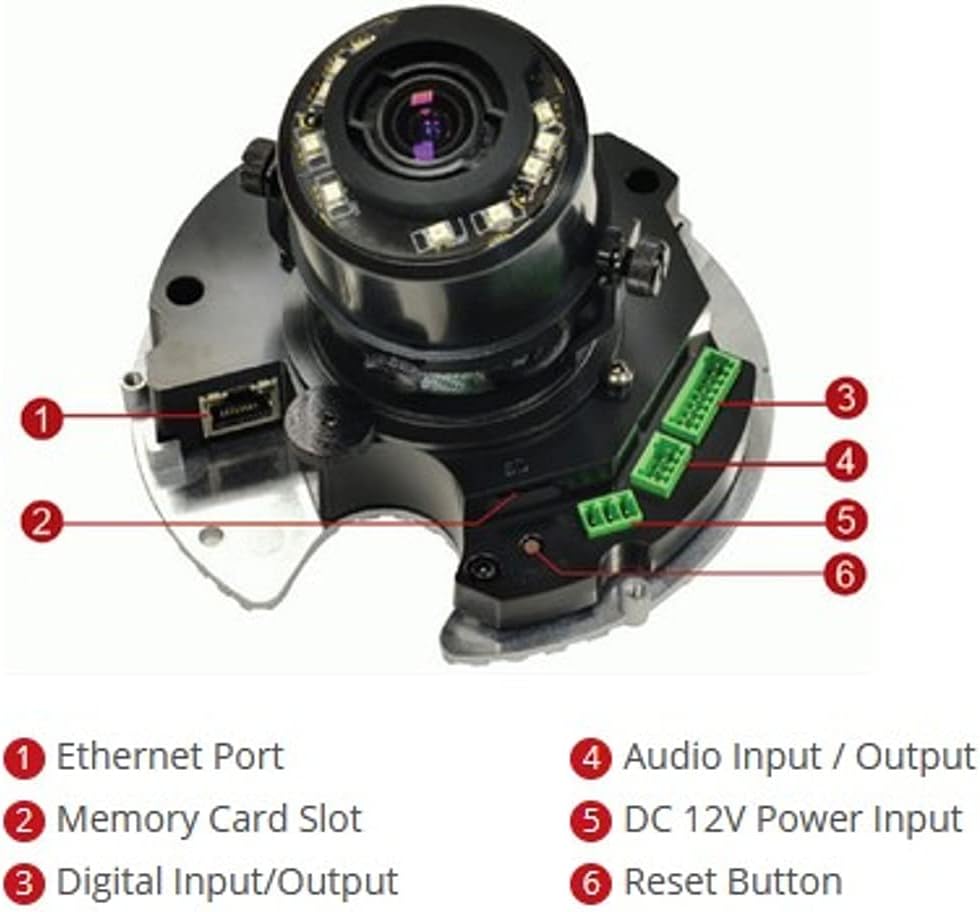 1
2
3
4
5
6

1 Ethernet Port
2 Memory Card Slot
3 Digital Input/Output

4 Audio Input / Output
5 DC 12V Power Input
6 Reset Button