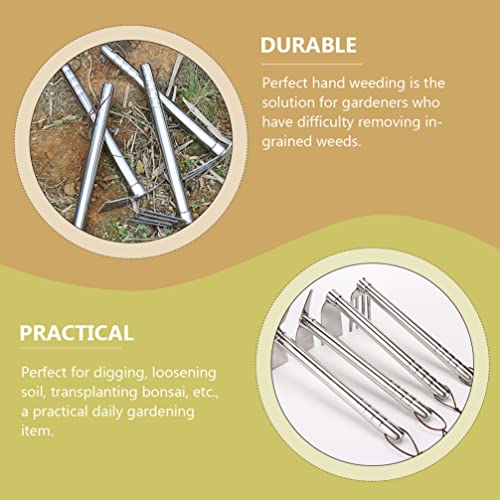 DURABLE

Perfect hand weeding is the solution for gardeners who have difficulty removing ingrained weeds.

PRACTICAL

Perfect for digging, loosening soil, transplanting bonsai, etc., a practical daily gardening item.