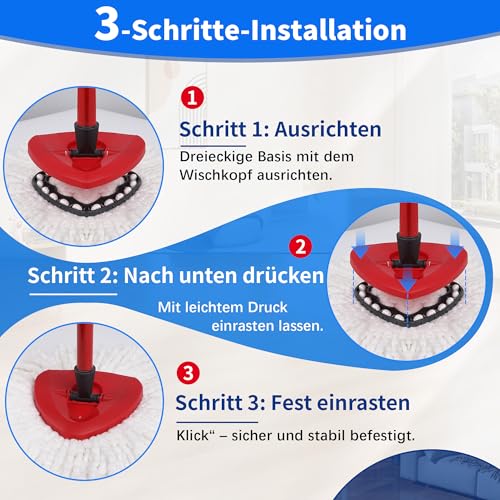 3-Schritte-Installation

1

Schritt 1: Ausrichten

Dreieckige Basis mit dem Wischkopf ausrichten.

2

Schritt 2: Nach unten drücken

Mit leichtem Druck einrasten lassen.

3

Schritt 3: Fest einrasten

Klick“ – sicher und stabil befestigt.