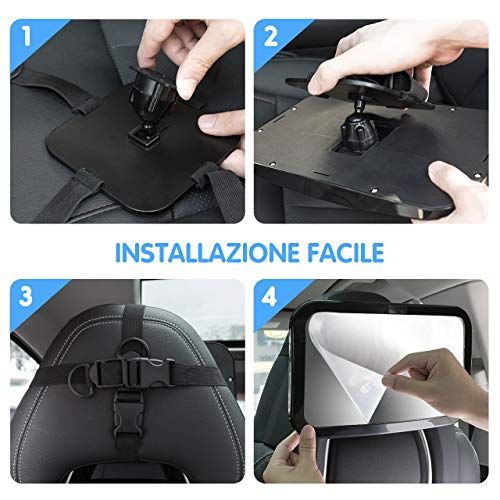 1

2

INSTALLAZIONE FACILE

3

4