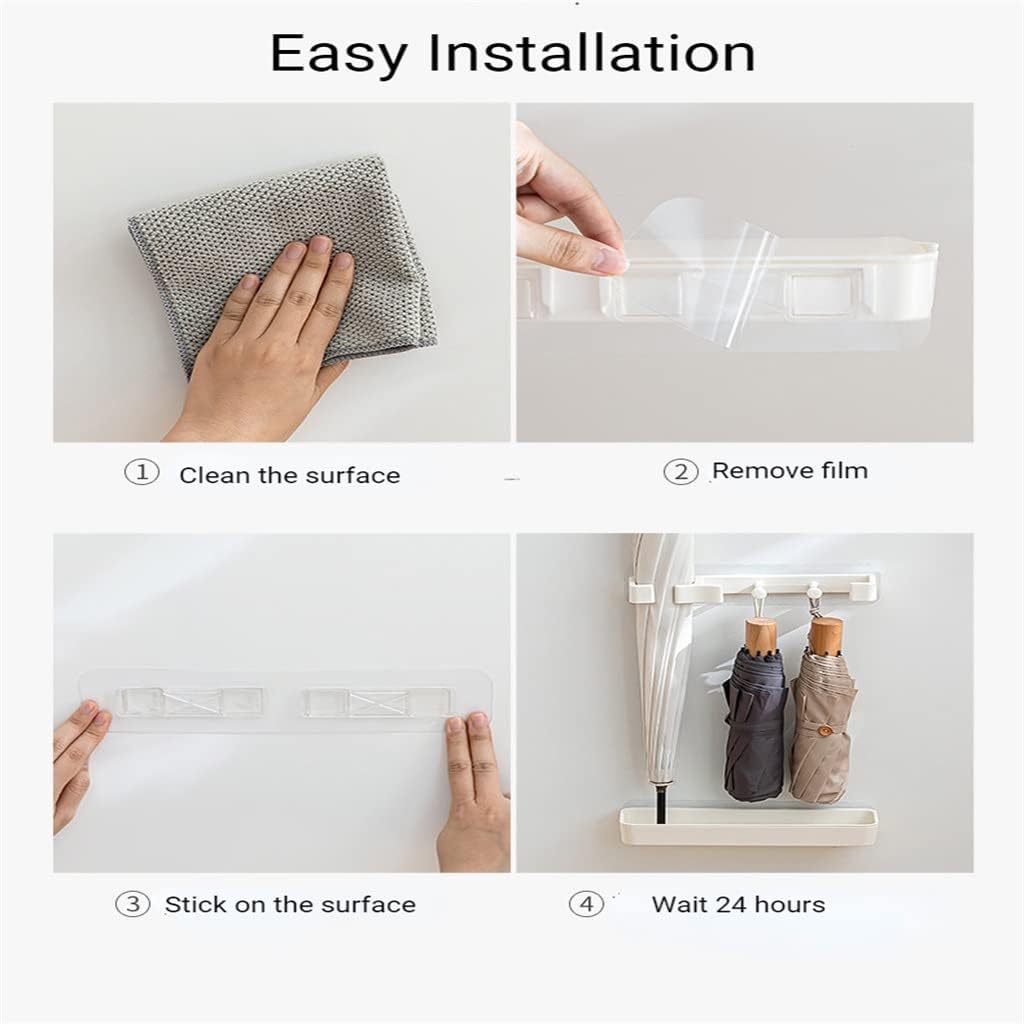 Easy Installation

① Clean the surface

② Remove film

③ Stick on the surface

④ Wait 24 hours