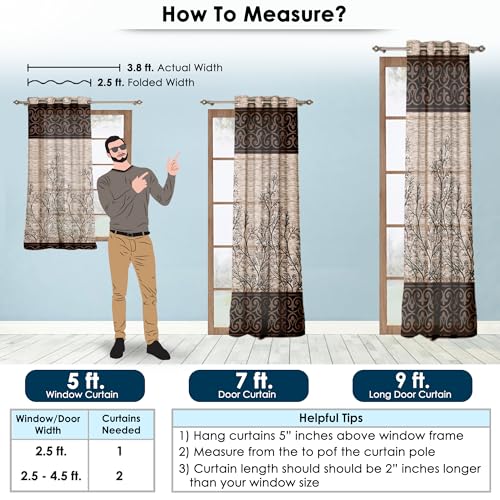 How To Measure?

3.8 ft. Actual Width

2.5 ft. Folded Width

5 ft.
Window Curtain

7 ft.
Door Curtain

9 ft.
Long Door Curtain

| Window/Door Width | Curtains Needed |
|---|---|
| 2.5 ft. | 1 |
| 2.5 - 4.5 ft. | 2 |

Helpful Tips

1) Hang curtains 5" inches above window frame

2) Measure from the to pof the curtain pole

3) Curtain length should should be 2" inches longer than your window size