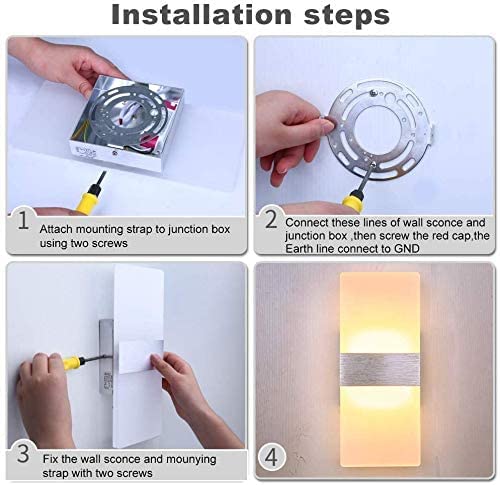 Installation steps

1 Attach mounting strap to junction box using two screws

2 Connect these lines of wall sconce and junction box ,then screw the red cap,the Earth line connect to GND

3 Fix the wall sconce and mounying strap with two screws

4