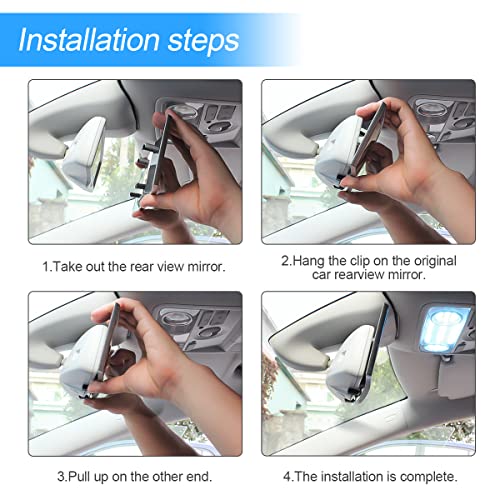 Installation steps

1.Take out the rear view mirror.

2.Hang the clip on the original car rearview mirror.

3.Pull up on the other end.

4.The installation is complete.