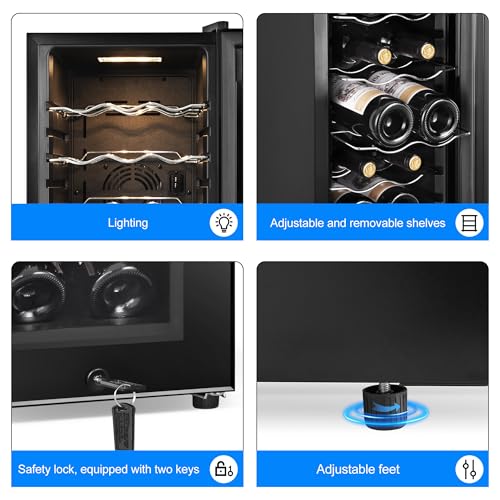 Lighting

Adjustable and removable shelves

Safety lock, equipped with two keys

Adjustable feet