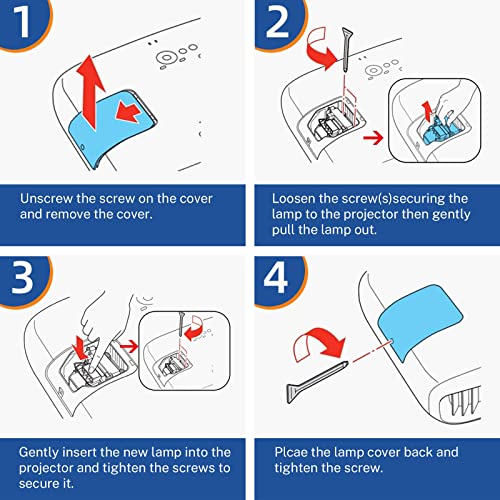 1

Unscrew the screw on the cover and remove the cover.

2

Loosen the screw(s)securing the lamp to the projector then gently pull the lamp out.

3

Gently insert the new lamp into the projector and tighten the screws to secure it.

4

Plcae the lamp cover back and tighten the screw.