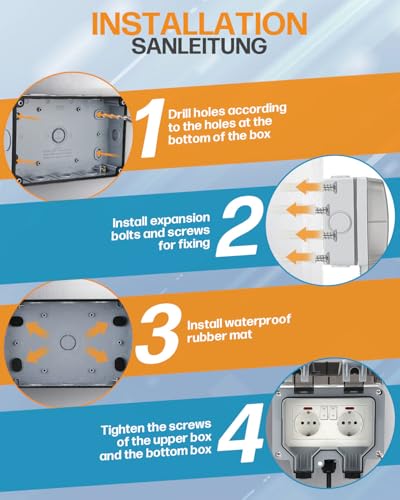 INSTALLATION
SANLEITUNG

1
Drill holes according to the holes at the bottom of the box

Install expansion bolts and screws for fixing
2

3
Install waterproof rubber mat

Tighten the screws of the upper box and the bottom box
4