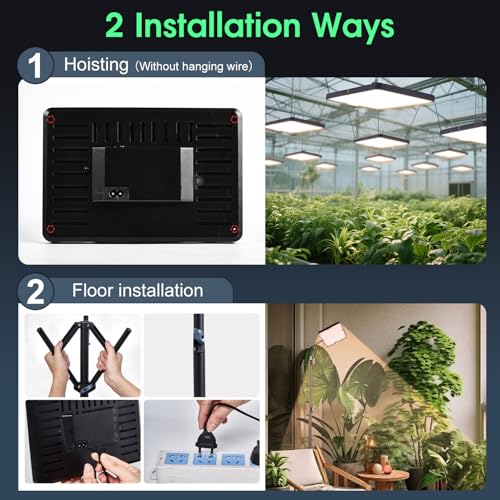 2 Installation Ways

1 Hoisting (Without hanging wire)

2 Floor installation