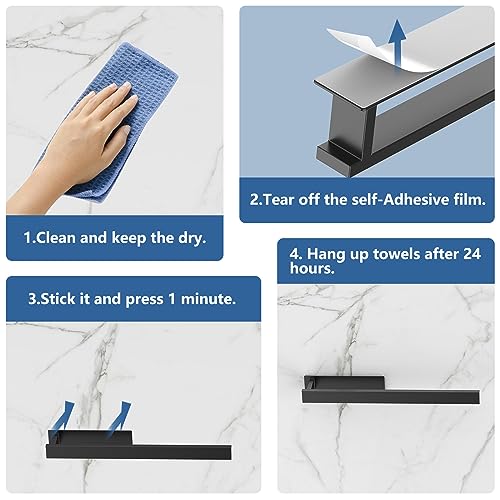 1.Clean and keep the dry.

2.Tear off the self-Adhesive film.

3.Stick it and press 1 minute.

4. Hang up towels after 24 hours.