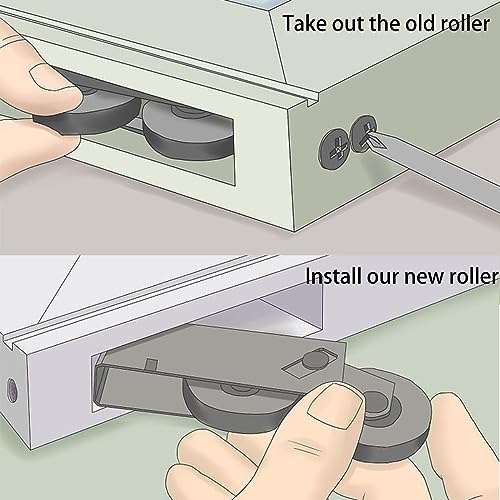 Take out the old roller

Install our new roller