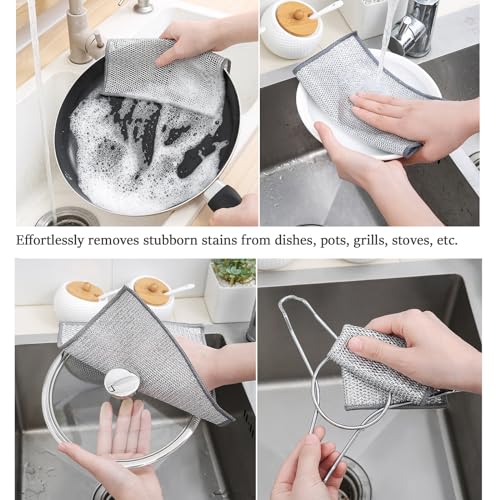 Effortlessly removes stubborn stains from dishes, pots, grills, stoves, etc.