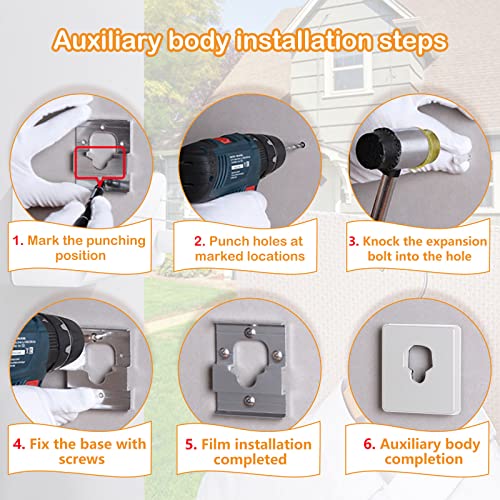 Auxiliary body installation steps

1. Mark the punching position

2. Punch holes at marked locations

3. Knock the expansion bolt into the hole

4. Fix the base with screws

5. Film installation completed

6. Auxiliary body completion