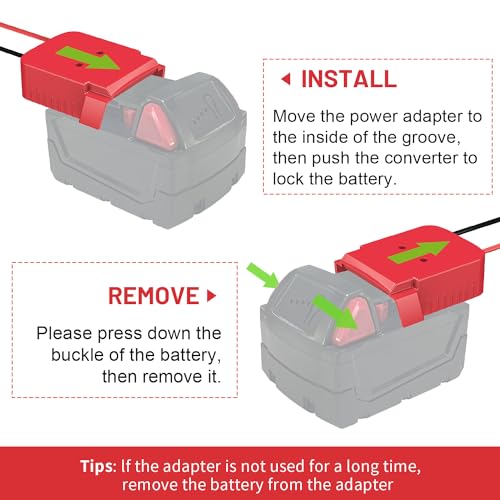 INSTALL

Move the power adapter to the inside of the groove, then push the converter to lock the battery.

REMOVE

Please press down the buckle of the battery, then remove it.

Tips: If the adapter is not used for a long time, remove the battery from the adapter