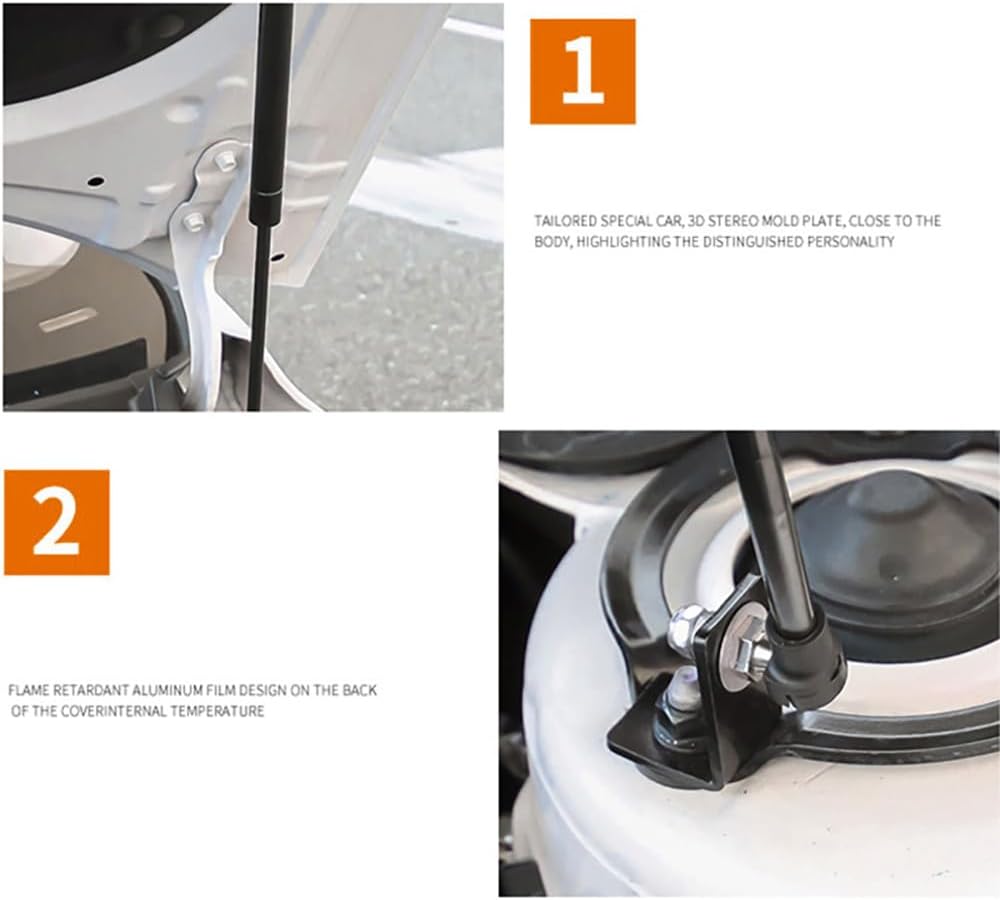 1

TAILORED SPECIAL CAR, 3D STEREO MOLD PLATE, CLOSE TO THE BODY, HIGHLIGHTING THE DISTINGUISHED PERSONALITY

2

FLAME RETARDANT ALUMINUM FILM DESIGN ON THE BACK OF THE COVERINTERNAL TEMPERATURE