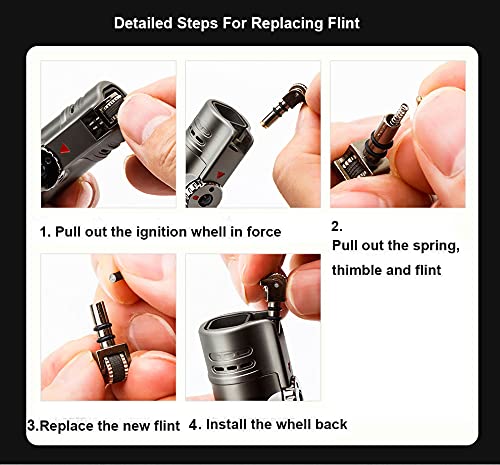 Detailed Steps For Replacing Flint

1. Pull out the ignition whell in force

2.
Pull out the spring, thimble and flint

3.Replace the new flint

4. Install the whell back