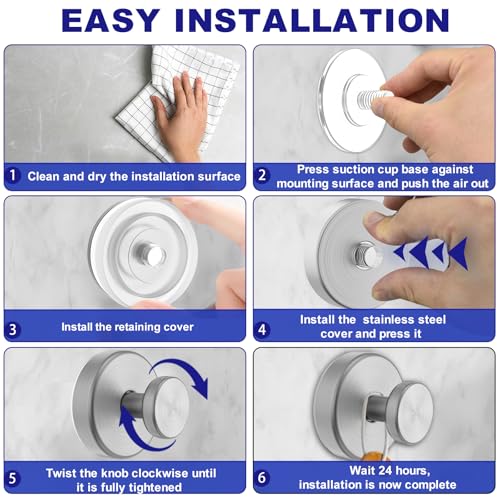 EASY INSTALLATION

1 Clean and dry the installation surface

2 Press suction cup base against mounting surface and push the air out

3 Install the retaining cover

4 Install the stainless steel cover and press it

5 Twist the knob clockwise until it is fully tightened

6 Wait 24 hours, installation is now complete