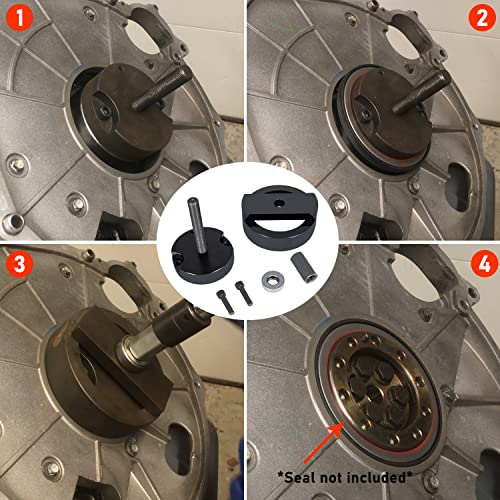 1

2

3

4

*Seal not included*