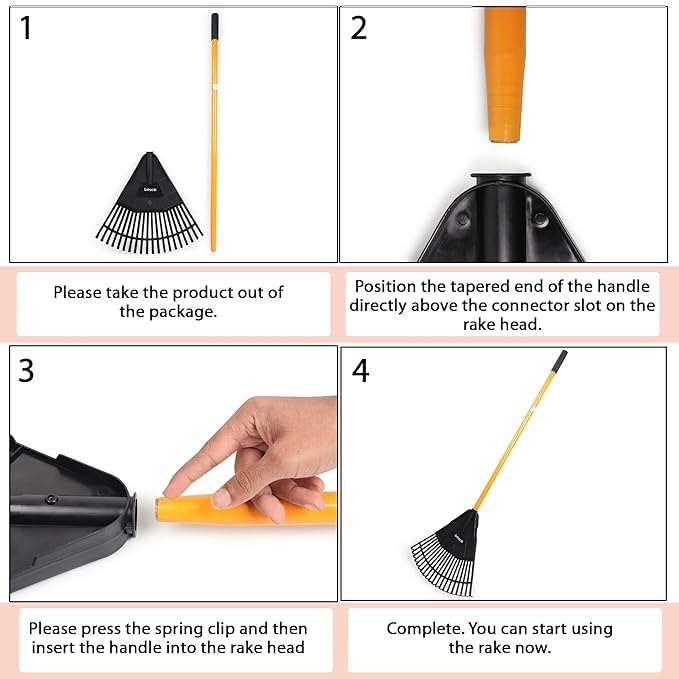 1

Please take the product out of the package.

2

Position the tapered end of the handle directly above the connector slot on the rake head.

3

Please press the spring clip and then insert the handle into the rake head

4

Complete. You can start using the rake now.