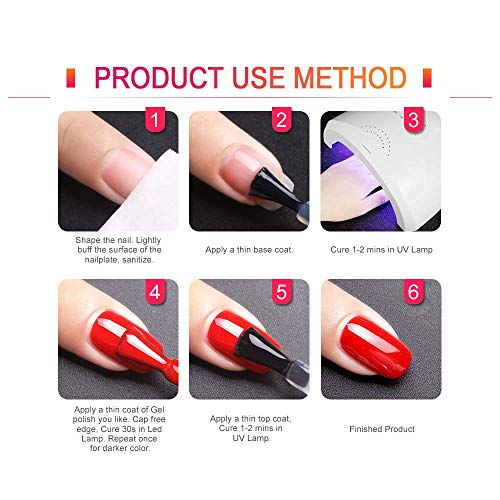 PRODUCT USE METHOD

1

Shape the nail. Lightly buff the surface of the nailplate, sanitize.

2

Apply a thin base coat.

3

Cure 1-2 mins in UV Lamp

4

Apply a thin coat of Gel polish you like. Cap free edge, Cure 30s in Led Lamp. Repeat once for darker color.

5

Apply a thin top coat, Cure 1-2 mins in UV Lamp.

6

Finished Product