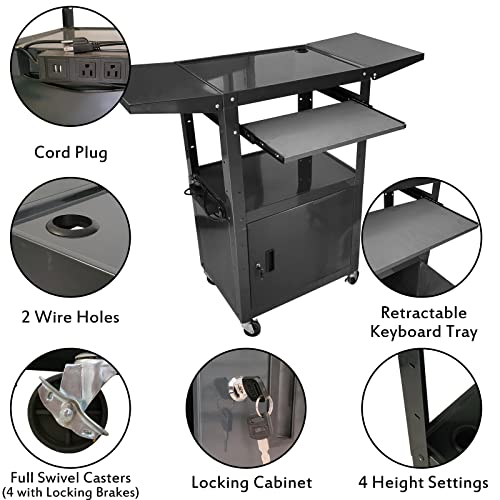 Cord Plug

2 Wire Holes

Retractable Keyboard Tray

Full Swivel Casters (4 with Locking Brakes)

Locking Cabinet

4 Height Settings