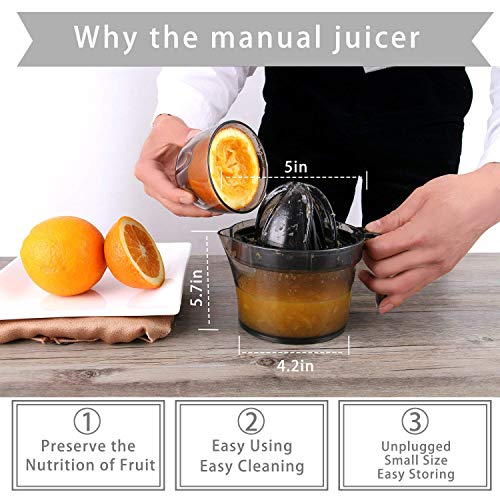 Why the manual juicer

5in

5.7in

4.2in

①
Preserve the Nutrition of Fruit

②
Easy Using
Easy Cleaning

③
Unplugged
Small Size
Easy Storing