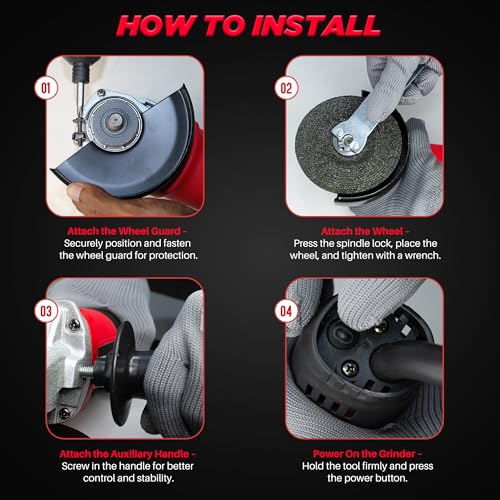 HOW TO INSTALL

01

Attach the Wheel Guard – Securely position and fasten the wheel guard for protection.

02

Attach the Wheel – Press the spindle lock, place the wheel, and tighten with a wrench.

03

Attach the Auxiliary Handle – Screw in the handle for better control and stability.

04

Power On the Grinder – Hold the tool firmly and press the power button.