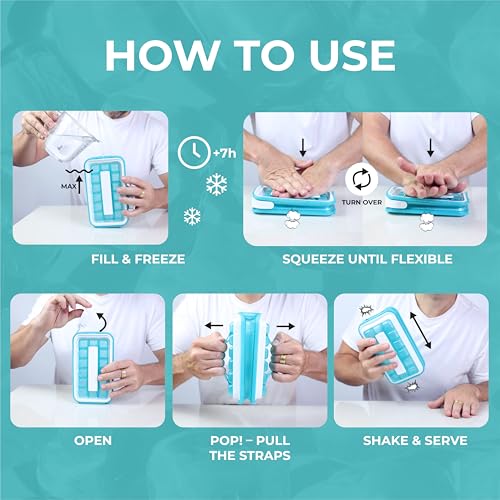 HOW TO USE

MAX

+7h

TURN OVER

FILL & FREEZE

SQUEEZE UNTIL FLEXIBLE

OPEN

POP! – PULL THE STRAPS

SHAKE & SERVE