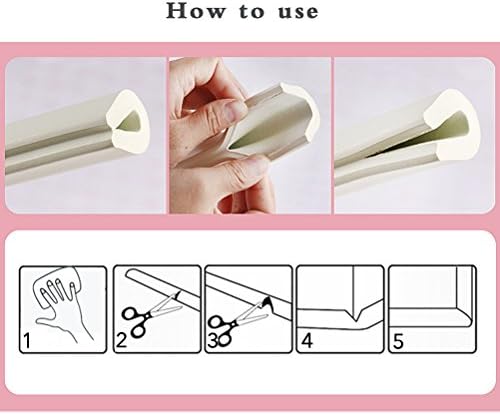 How to use

1

2

3

4

5