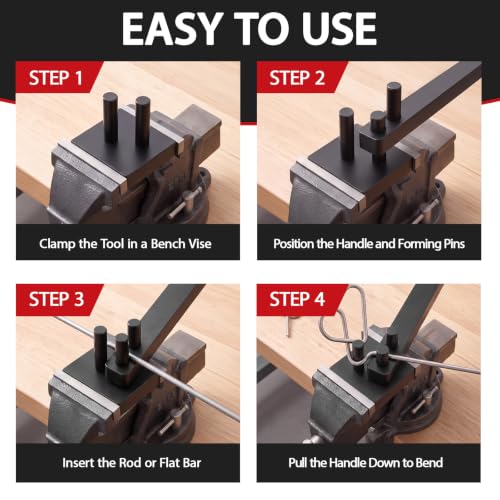 EASY TO USE

STEP 1

Clamp the Tool in a Bench Vise

STEP 2

Position the Handle and Forming Pins

STEP 3

Insert the Rod or Flat Bar

STEP 4

Pull the Handle Down to Bend