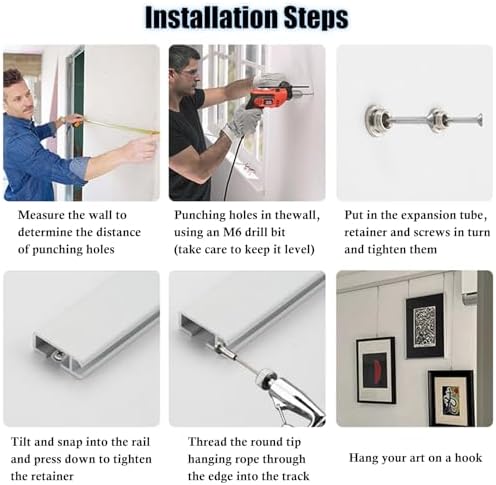 Installation Steps

Measure the wall to determine the distance of punching holes

Punching holes in thewall, using an M6 drill bit (take care to keep it level)

Put in the expansion tube, retainer and screws in turn and tighten them

Tilt and snap into the rail and press down to tighten the retainer

Thread the round tip hanging rope through the edge into the track

Hang your art on a hook