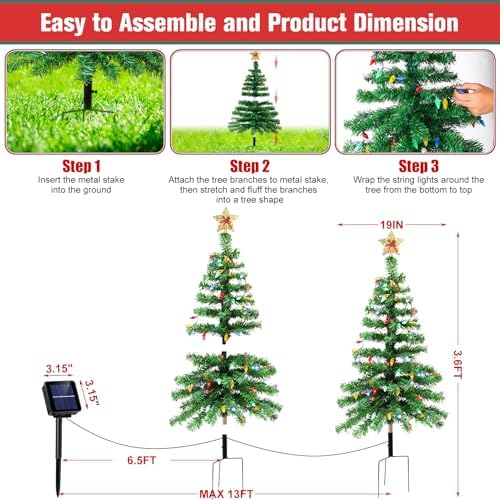 Easy to Assemble and Product Dimension

Step 1
Insert the metal stake into the ground

Step 2
Attach the tree branches to metal stake, then stretch and fluff the branches into a tree shape

Step 3
Wrap the string lights around the tree from the bottom to top

19IN

3.6FT

3.15"

3.15"

6.5FT

MAX 13FT