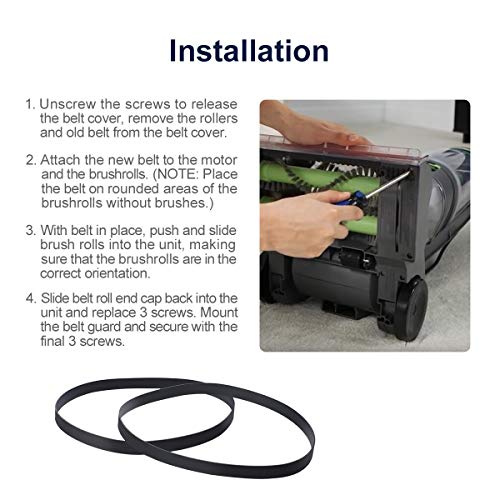 Installation

1. Unscrew the screws to release the belt cover, remove the rollers and old belt from the belt cover.

2. Attach the new belt to the motor and the brushrolls. (NOTE: Place the belt on rounded areas of the brushrolls without brushes.)

3. With belt in place, push and slide brush rolls into the unit, making sure that the brushrolls are in the correct orientation.

4. Slide belt roll end cap back into the unit and replace 3 screws. Mount the belt guard and secure with the final 3 screws.