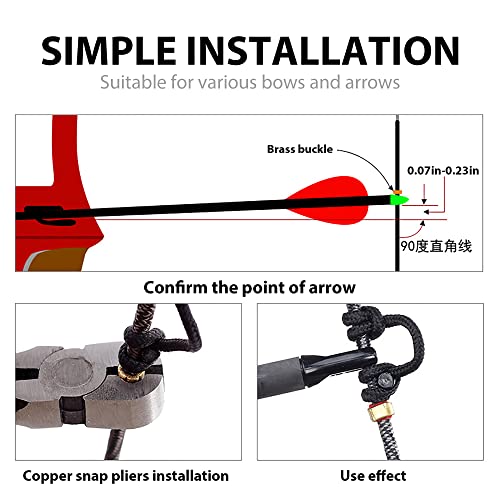 SIMPLE INSTALLATION

Suitable for various bows and arrows

Brass buckle

0.07in-0.23in

90度直角线

Confirm the point of arrow

Copper snap pliers installation

Use effect